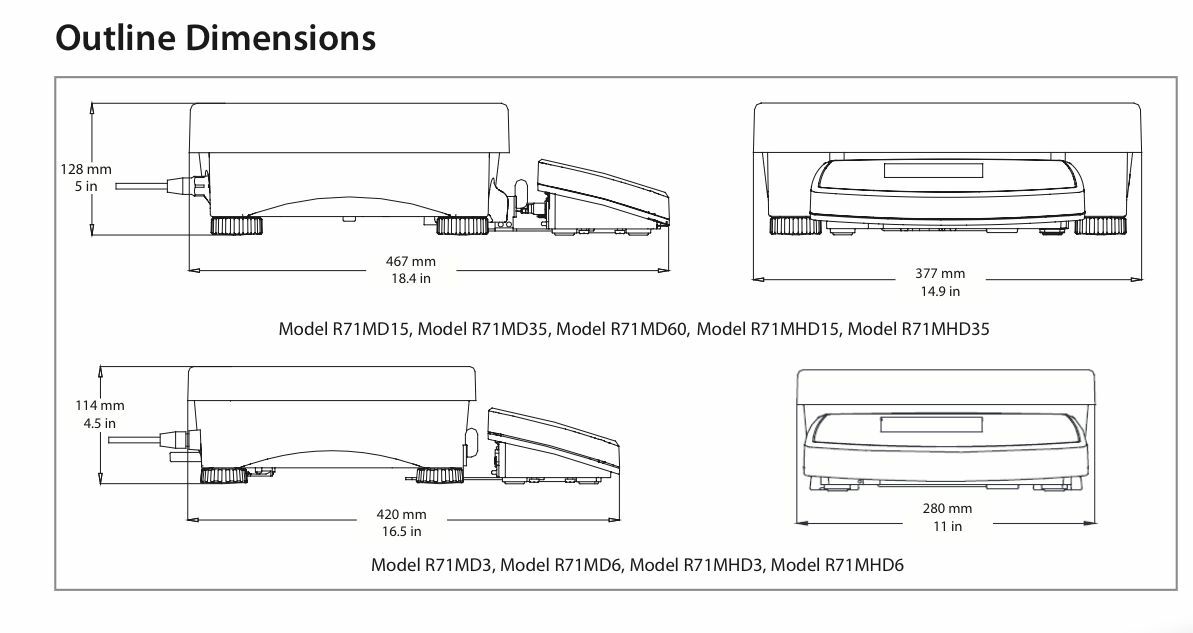 Outline Dimensions

128 mm
5 in

467 mm
18.4 in

377 mm
14.9 in

Model R71MD15, Model R71MD35, Model R71MD60, Model R71MHD15, Model R71MHD35

114 mm
4.5 in

420 mm
16.5 in

280 mm
11 in

Model R71MD3, Model R71MD6, Model R71MHD3, Model R71MHD6